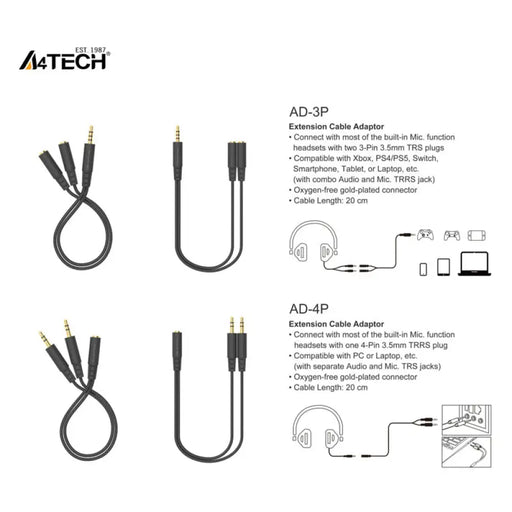 EST. 1987
A4TECH®

AD-3P
Extension Cable Adaptor
• Connect with most of the built-in Mic. function headsets with two 3-Pin 3.5mm TRS plugs
• Compatible with Xbox, PS4/PS5, Switch, Smartphone, Tablet, or Laptop, etc. (with combo Audio and Mic. TRRS jack)
• Oxygen-free gold-plated connector
• Cable Length: 20 cm

AD-4P
Extension Cable Adaptor
• Connect with most of the built-in Mic. function headsets with one 4-Pin 3.5mm TRRS plug
• Compatible with PC or Laptop, etc. (with separate Audio and Mic. TRS jacks)
• Oxygen-free gold-plated connector
• Cable Length: 20 cm