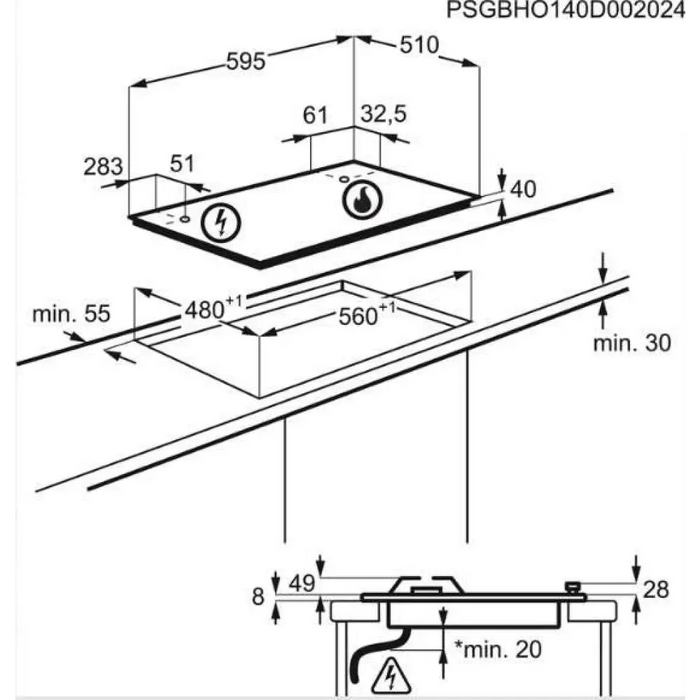 PSGBHO140D002024

595
510
61
32,5
283
51
40
min. 55
$480^{+1}$
$560^{+1}$
min. 30
8
49
28
*min. 20