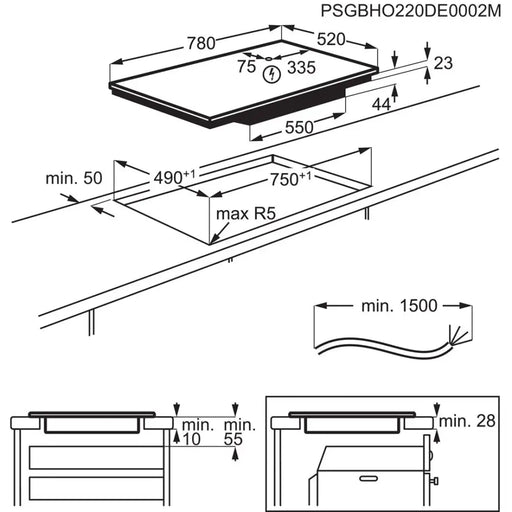 PSGBHO220DE0002M

780

520

75

335

23

44

550

min. 50

$490^{+1}$

$750^{+1}$

max R5

min. 1500

min. 10

min. 55

min. 28