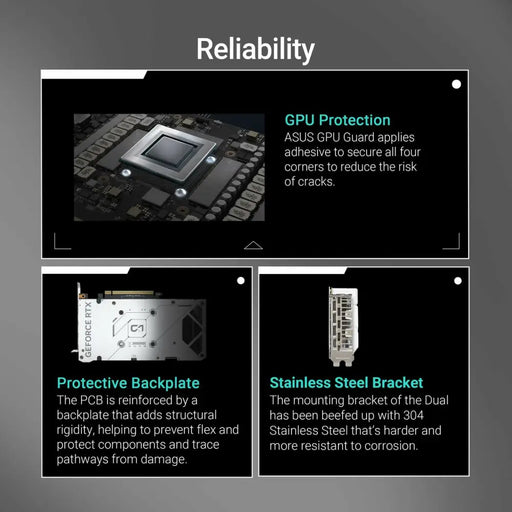 Reliability

GPU Protection
ASUS GPU Guard applies adhesive to secure all four corners to reduce the risk of cracks.

GEFORCE RTX

Protective Backplate
The PCB is reinforced by a backplate that adds structural rigidity, helping to prevent flex and protect components and trace pathways from damage.

Stainless Steel Bracket
The mounting bracket of the Dual has been beefed up with 304 Stainless Steel that's harder and more resistant to corrosion.