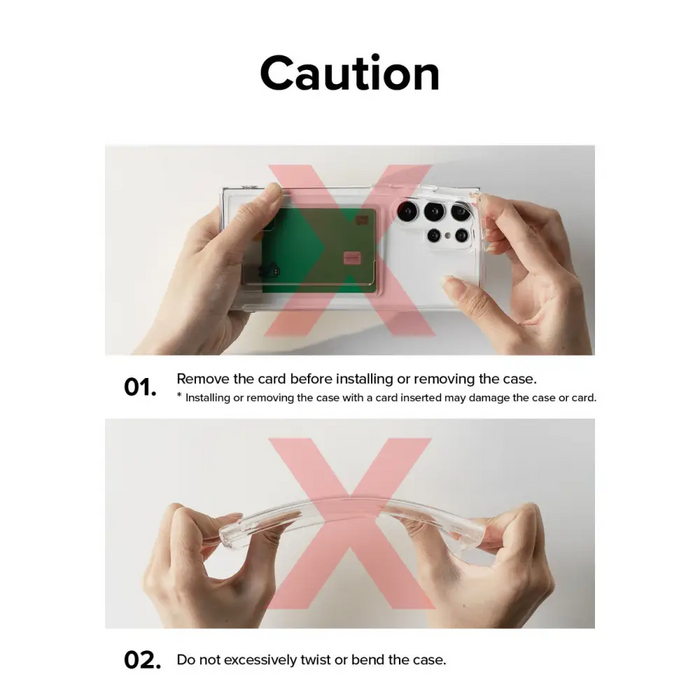 Caution

01. Remove the card before installing or removing the case.
* Installing or removing the case with a card inserted may damage the case or card.

02. Do not excessively twist or bend the case.