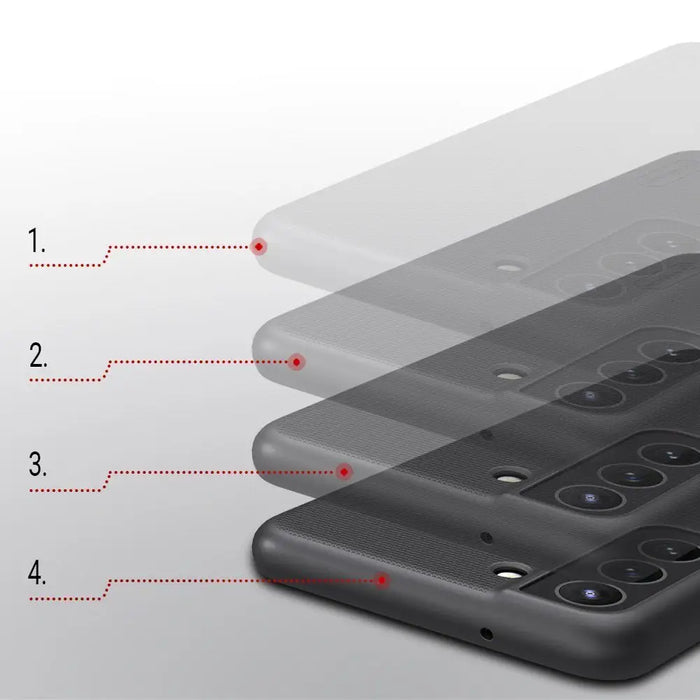 1.

2.

3.

4.