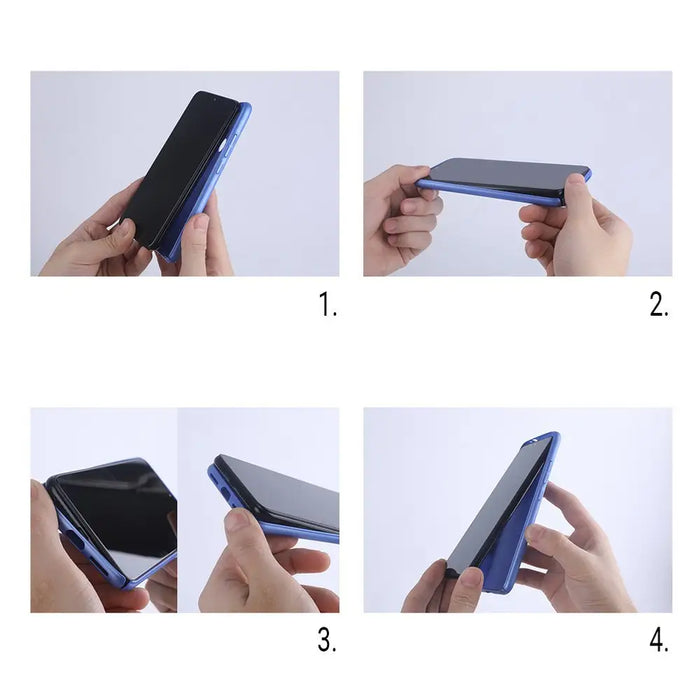 1.

2.

3.

4.