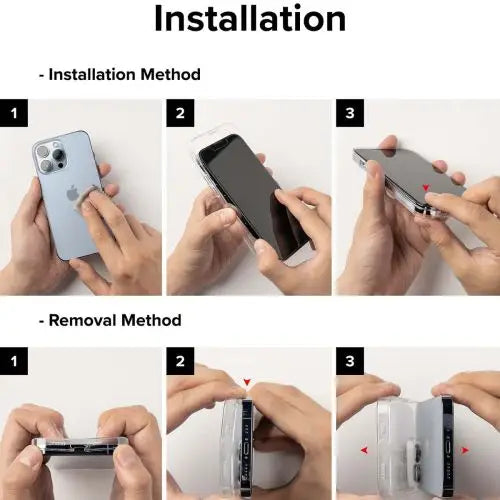 Installation

- Installation Method

1

2

3

- Removal Method

1

2

3