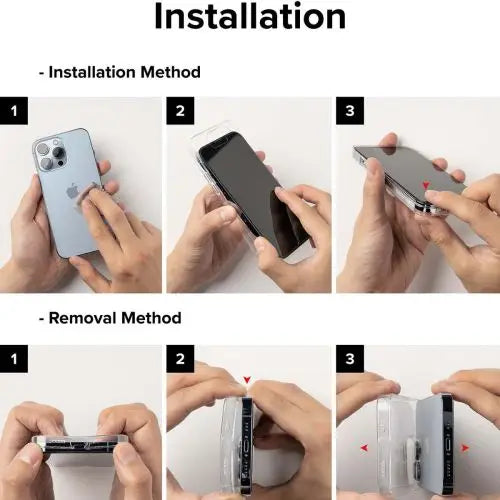 Installation

- Installation Method

1

2

3

- Removal Method

1

2

3