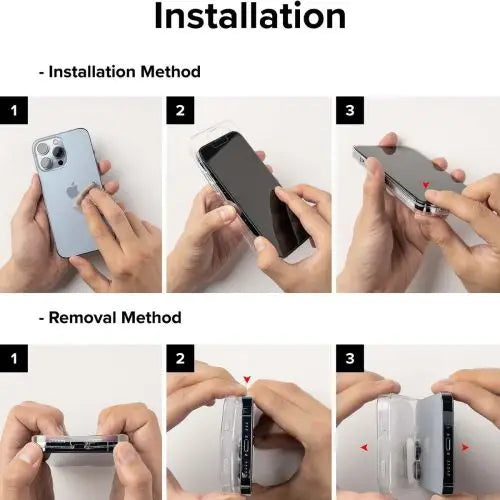 Installation

- Installation Method

1

2

3

- Removal Method

1

2

3