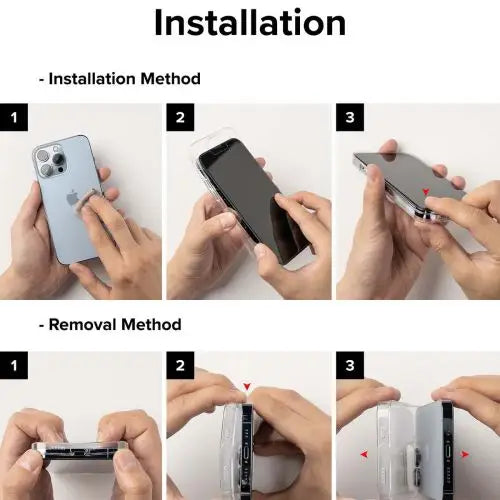 Installation

- Installation Method

1

2

3

- Removal Method

1

2

3