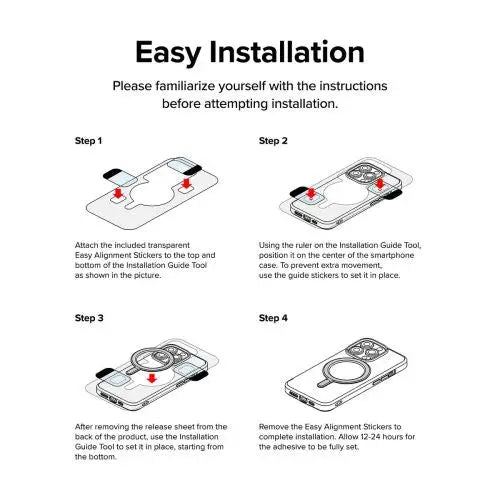 Easy Installation

Please familiarize yourself with the instructions before attempting installation.

Step 1

Attach the included transparent Easy Alignment Stickers to the top and bottom of the Installation Guide Tool as shown in the picture.

Step 2

Using the ruler on the Installation Guide Tool, position it on the center of the smartphone case. To prevent extra movement, use the guide stickers to set it in place.

Step 3

After removing the release sheet from the back of the product, use the Installation Guide Tool to set it in place, starting from the bottom.

Step 4

Remove the Easy Alignment Stickers to complete installation. Allow 12-24 hours for the adhesive to be fully set.