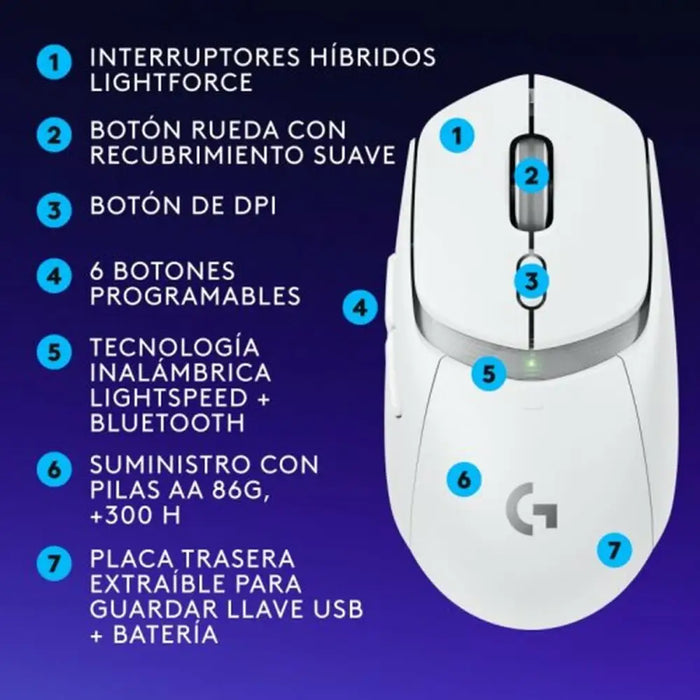 1 INTERRUPTORES HÍBRIDOS LIGHTFORCE

2 BOTÓN RUEDA CON RECUBRIMIENTO SUAVE

3 BOTÓN DE DPI

4 6 BOTONES PROGRAMABLES

5 TECNOLOGÍA INALÁMBRICA LIGHTSPEED + BLUETOOTH

6 SUMINISTRO CON PILAS AA 86G, +300 H

7 PLACA TRASERA EXTRAÍBLE PARA GUARDAR LLAVE USB + BATERÍA

1

2

3

4

5

6

G

7