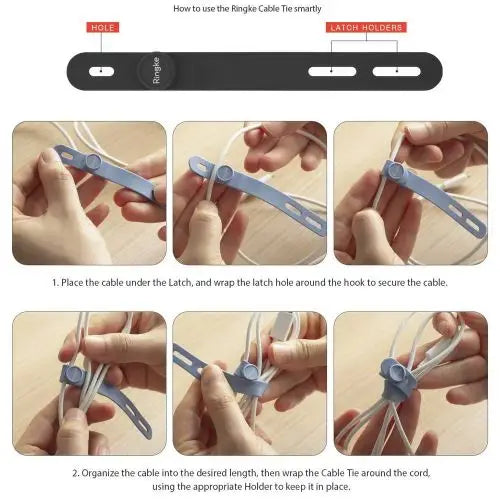 How to use the Ringke Cable Tie smartly

HOLE

LATCH HOLDERS

Ringke

1. Place the cable under the Latch, and wrap the latch hole around the hook to secure the cable.

2. Organize the cable into the desired length, then wrap the Cable Tie around the cord, using the appropriate Holder to keep it in place.