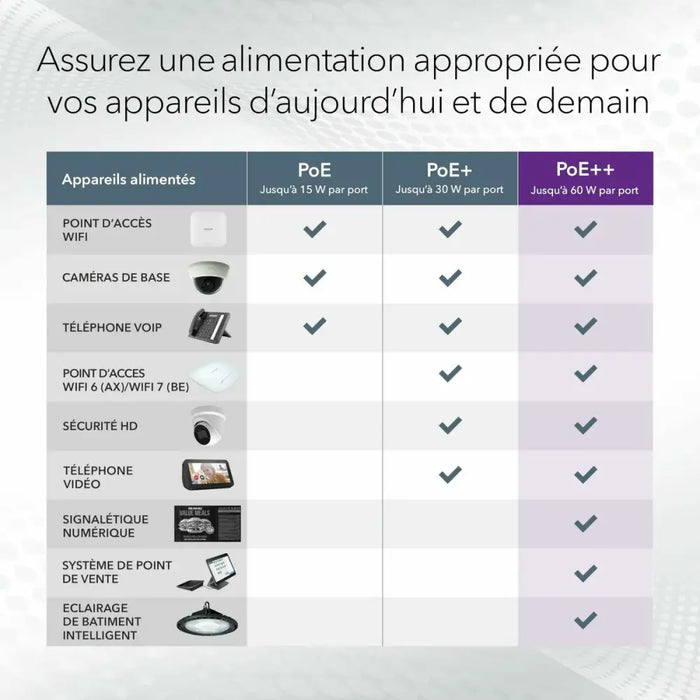 Assurez une alimentation appropriée pour vos appareils d'aujourd'hui et de demain

| Appareils alimentés | PoE Jusqu'à 15 W par port | PoE+ Jusqu'à 30 W par port | PoE++ Jusqu'à 60 W par port |
|---|---|---|---|
| POINT D'ACCÈS WIFI | ✓ | ✓ | ✓ |
| CAMÉRAS DE BASE | ✓ | ✓ | ✓ |
| TÉLÉPHONE VOIP | ✓ | ✓ | ✓ |
| POINT D'ACCES WIFI 6 (AX)/WIFI 7 (BE) | | ✓ | ✓ |
| SÉCURITÉ HD | | ✓ | ✓ |
| TÉLÉPHONE VIDÉO | | ✓ | ✓ |
| SIGNALÉTIQUE NUMÉRIQUE | | | ✓ |
| SYSTÈME DE POINT DE VENTE | | | ✓ |
| ECLAIRAGE DE BATIMENT INTELLIGENT | | | ✓ |

VALUE MEALS