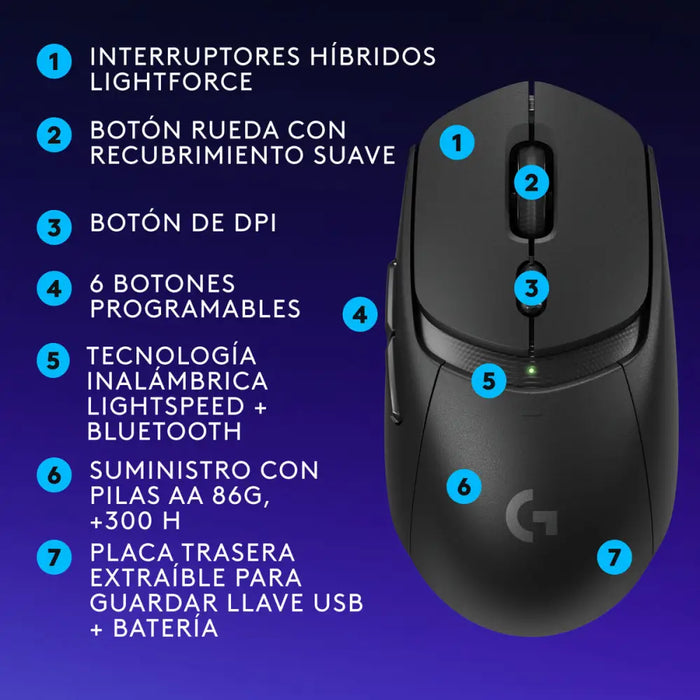 1 INTERRUPTORES HÍBRIDOS LIGHTFORCE

2 BOTÓN RUEDA CON RECUBRIMIENTO SUAVE

3 BOTÓN DE DPI

4 6 BOTONES PROGRAMABLES

5 TECNOLOGÍA INALÁMBRICA LIGHTSPEED + BLUETOOTH

6 SUMINISTRO CON PILAS AA 86G, +300 H

7 PLACA TRASERA EXTRAÍBLE PARA GUARDAR LLAVE USB + BATERÍA

1

2

3

4

5

6

G

7