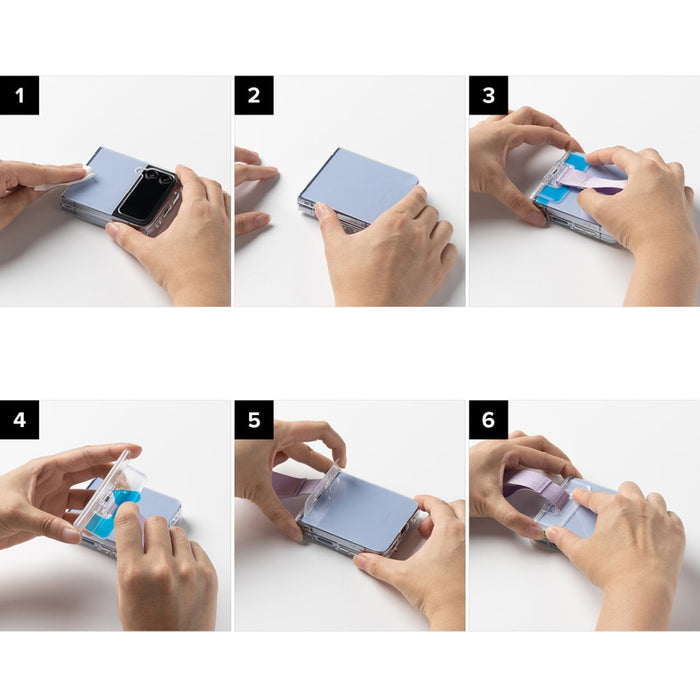 1

2

3

4

5

6