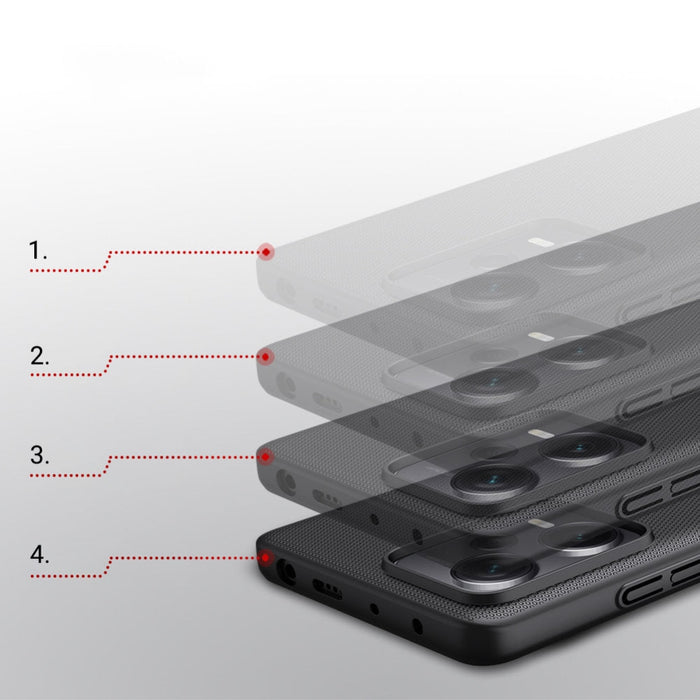 1.

2.

3.

4.