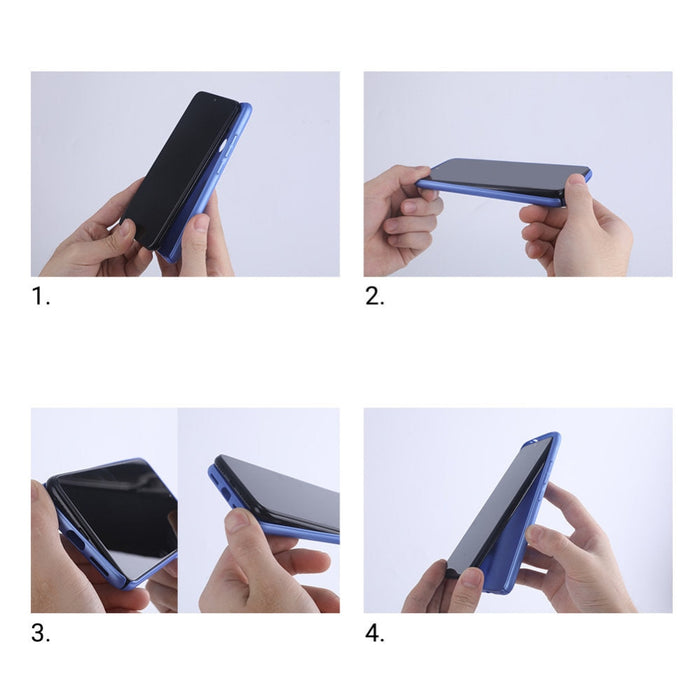 1.

2.

3.

4.