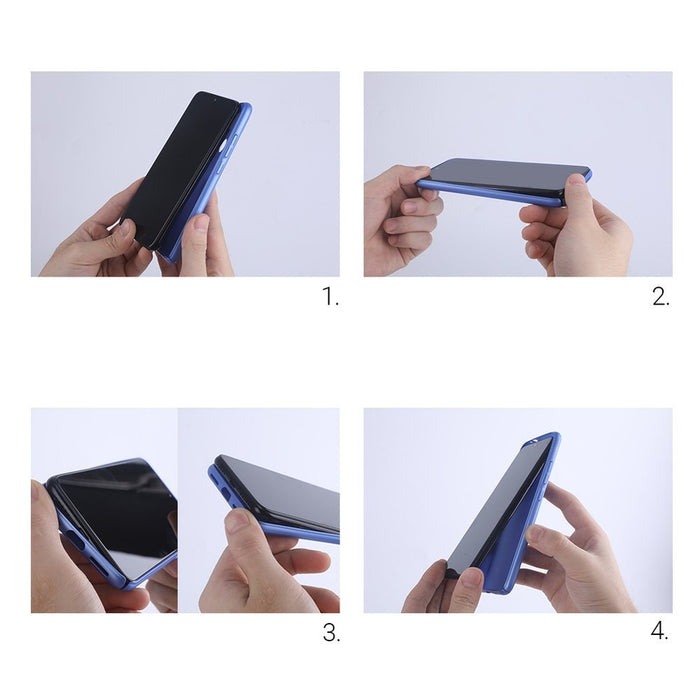 1.

2.

3.

4.