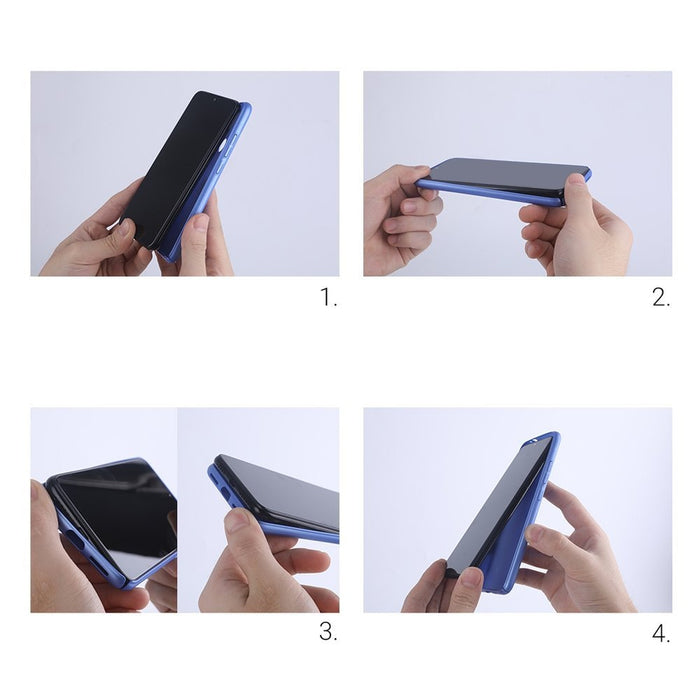 1.

2.

3.

4.