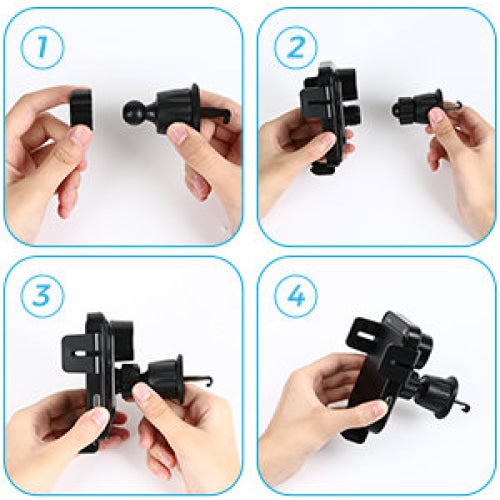 1

2

3

4