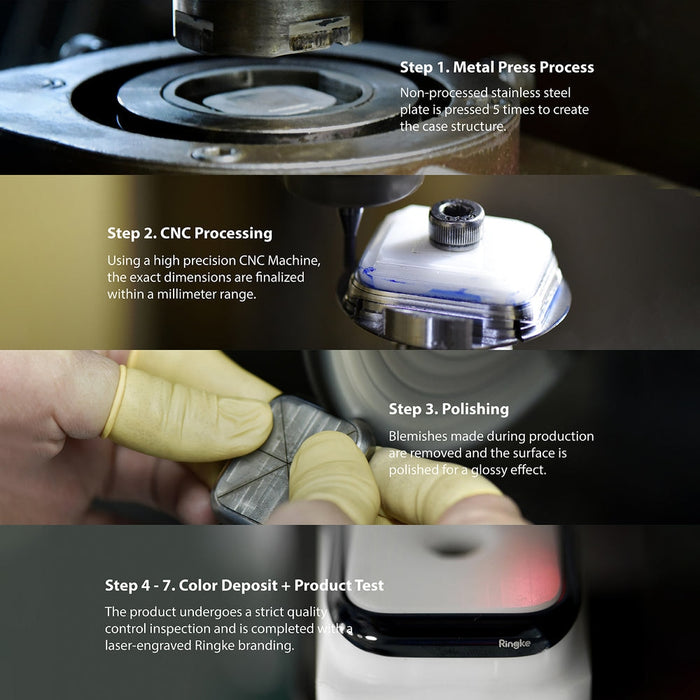 Step 1. Metal Press Process

Non-processed stainless steel plate is pressed 5 times to create the case structure.

Step 2. CNC Processing

Using a high precision CNC Machine, the exact dimensions are finalized within a millimeter range.

Step 3. Polishing

Blemishes made during production are removed and the surface is polished for a glossy effect.

Step 4 - 7. Color Deposit + Product Test

The product undergoes a strict quality control inspection and is completed with a laser-engraved Ringke branding.

Ringke