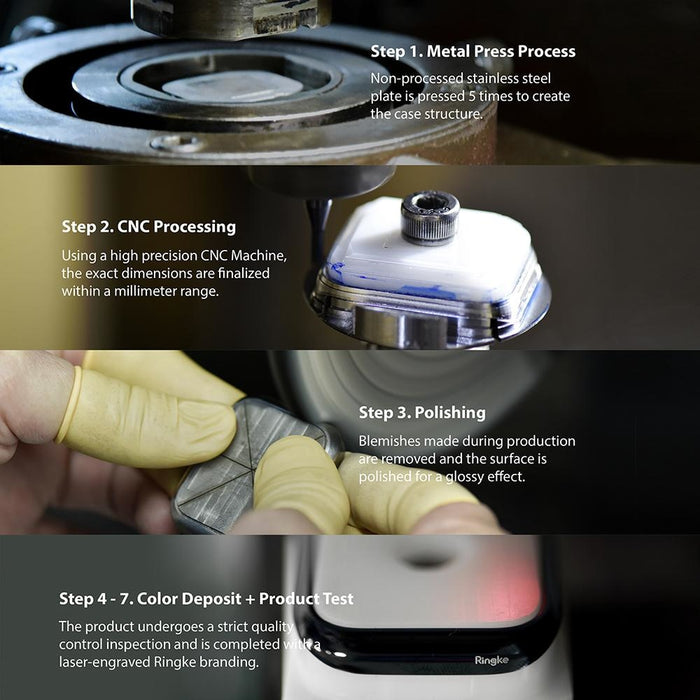 Step 1. Metal Press Process

Non-processed stainless steel plate is pressed 5 times to create the case structure.

Step 2. CNC Processing

Using a high precision CNC Machine, the exact dimensions are finalized within a millimeter range.

Step 3. Polishing

Blemishes made during production are removed and the surface is polished for a glossy effect.

Step 4 - 7. Color Deposit + Product Test

The product undergoes a strict quality control inspection and is completed with a laser-engraved Ringke branding.

Ringke