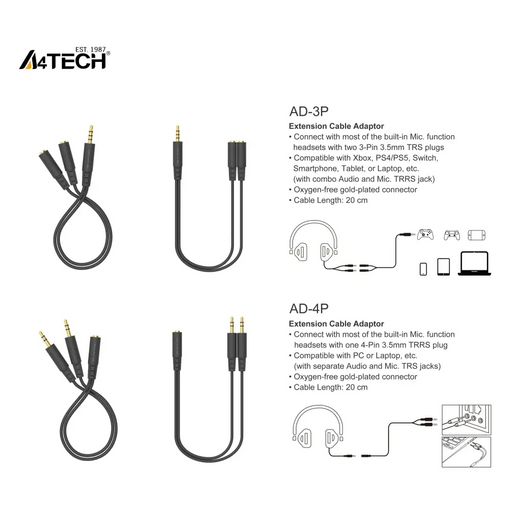 EST. 1987
A4TECH®

AD-3P
Extension Cable Adaptor
• Connect with most of the built-in Mic. function headsets with two 3-Pin 3.5mm TRS plugs
• Compatible with Xbox, PS4/PS5, Switch, Smartphone, Tablet, or Laptop, etc. (with combo Audio and Mic. TRRS jack)
• Oxygen-free gold-plated connector
• Cable Length: 20 cm

AD-4P
Extension Cable Adaptor
• Connect with most of the built-in Mic. function headsets with one 4-Pin 3.5mm TRRS plug
• Compatible with PC or Laptop, etc. (with separate Audio and Mic. TRS jacks)
• Oxygen-free gold-plated connector
• Cable Length: 20 cm