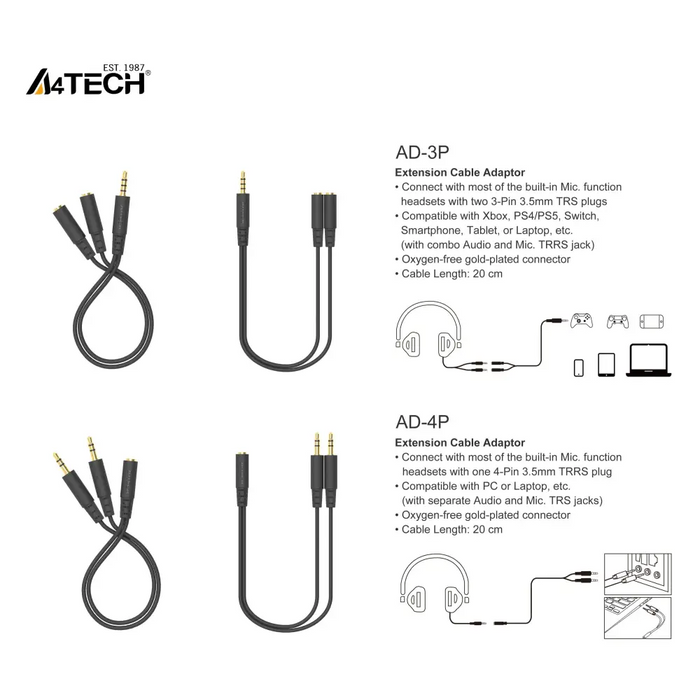 EST. 1987
A4TECH®

AD-3P
Extension Cable Adaptor
• Connect with most of the built-in Mic. function headsets with two 3-Pin 3.5mm TRS plugs
• Compatible with Xbox, PS4/PS5, Switch, Smartphone, Tablet, or Laptop, etc. (with combo Audio and Mic. TRRS jack)
• Oxygen-free gold-plated connector
• Cable Length: 20 cm

AD-4P
Extension Cable Adaptor
• Connect with most of the built-in Mic. function headsets with one 4-Pin 3.5mm TRRS plug
• Compatible with PC or Laptop, etc. (with separate Audio and Mic. TRS jacks)
• Oxygen-free gold-plated connector
• Cable Length: 20 cm