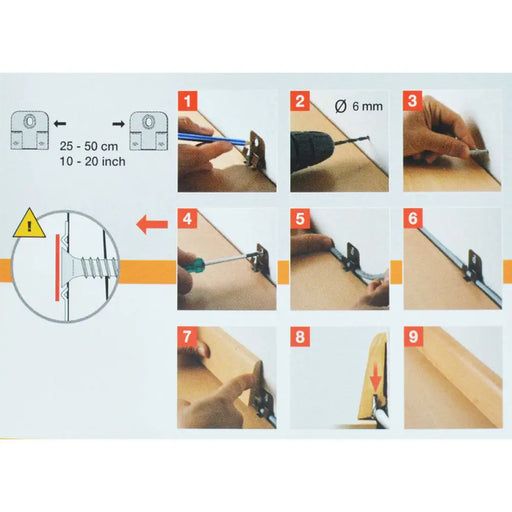 25 - 50 cm
10 - 20 inch

1

2 Ø 6 mm

3

4

5

6

7

8

9