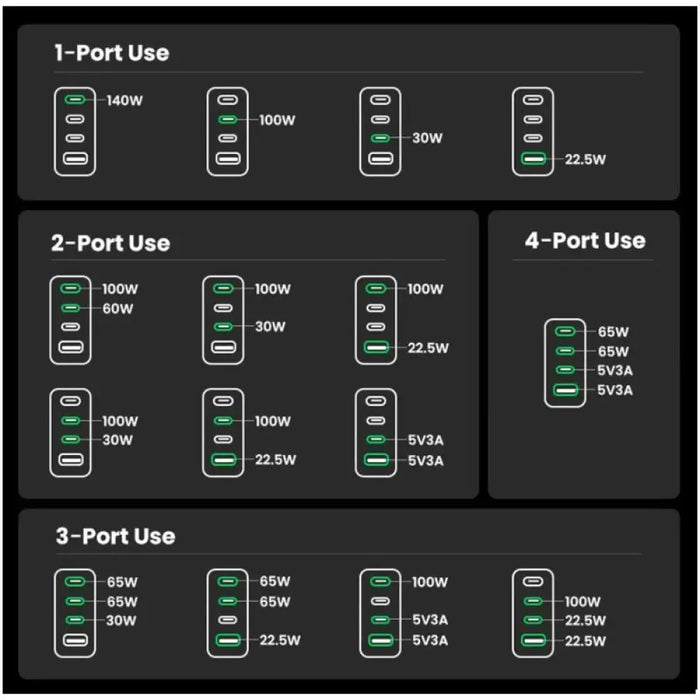 1-Port Use

140W

100W

30W

22.5W

2-Port Use

100W
60W

100W
30W

100W
22.5W

100W
30W

100W
22.5W

5V3A
5V3A

4-Port Use

65W
65W
5V3A
5V3A

3-Port Use

65W
65W
30W

65W
65W
22.5W

100W
5V3A
5V3A

100W
22.5W
22.5W