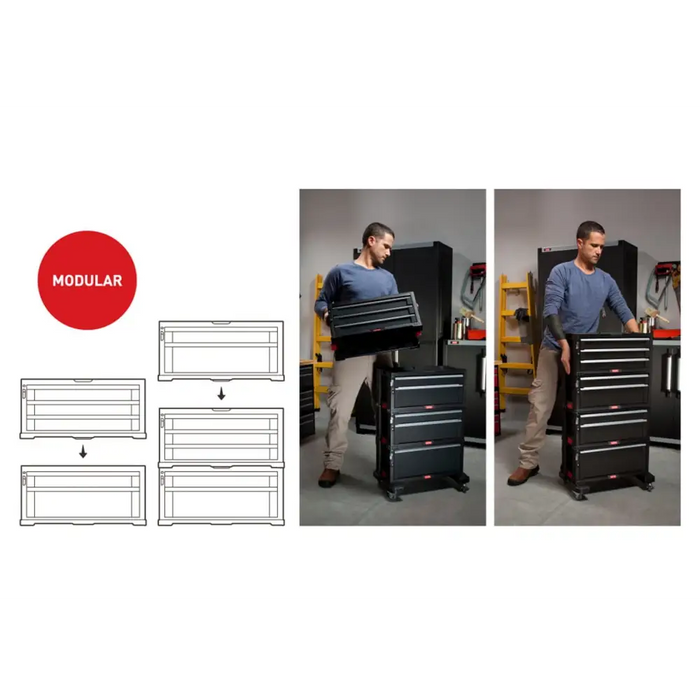 MODULAR