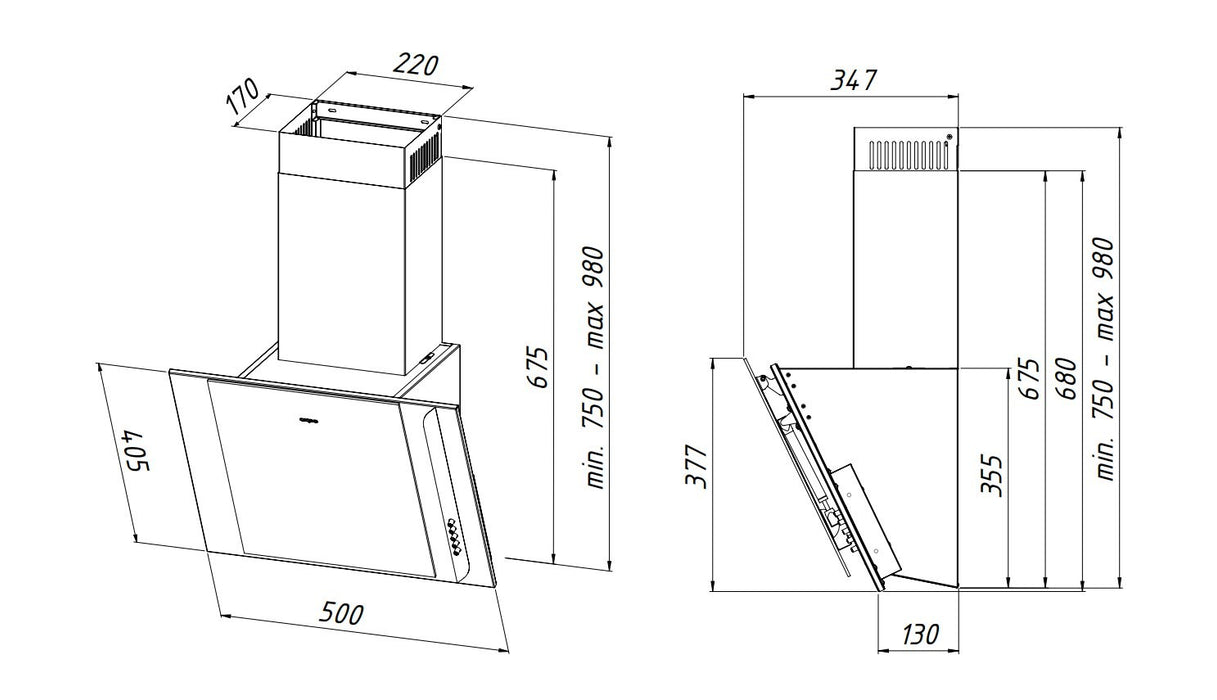 220

170

675

min. 750 – max 980

405

500

347

377

355

675

680

min. 750 – max 980

130