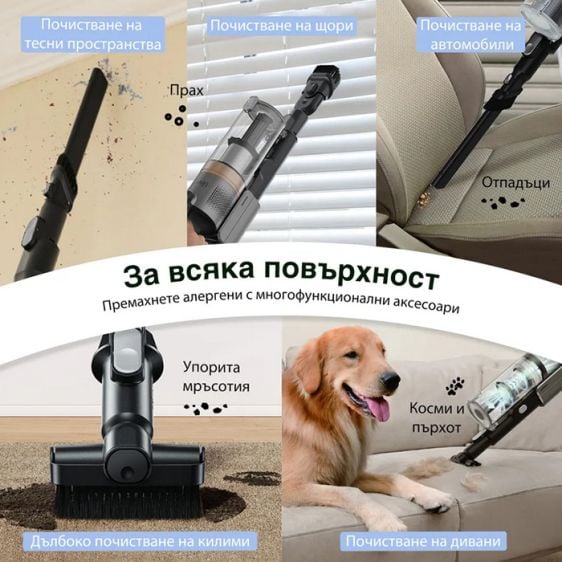 Почистване на тесни пространства

Почистване на щори

Почистване на автомобили

Прах

Отпадъци

За всяка повърхност

Премахнете алергени с многофункционални аксесоари

Упорита мръсотия

Косми и пърхот

Дълбоко почистване на килими

Почистване на дивани