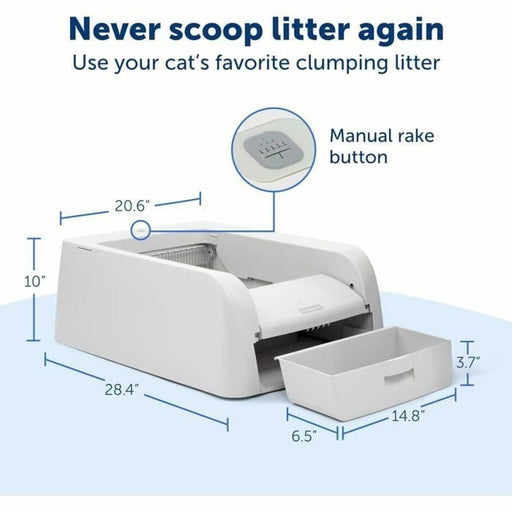 Never scoop litter again
Use your cat's favorite clumping litter

Manual rake button

20.6"

10"

28.4"

3.7"

14.8"

6.5"