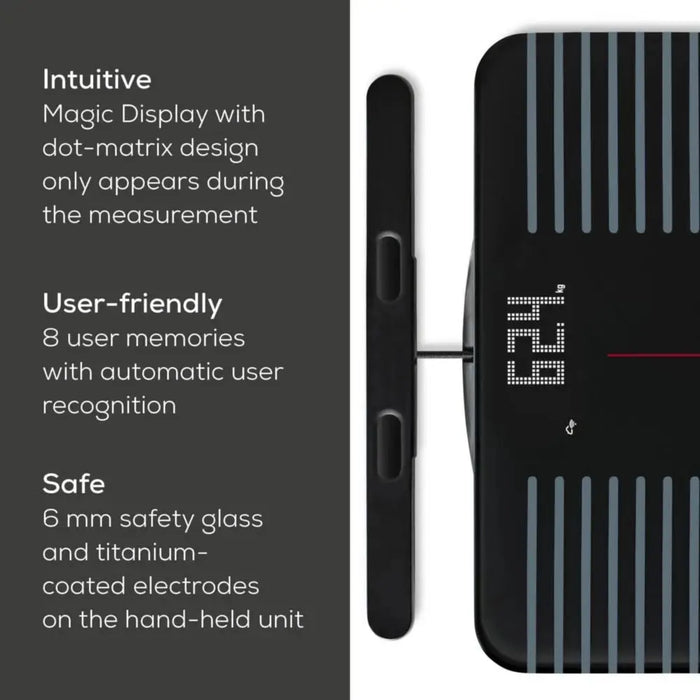 Intuitive
Magic Display with dot-matrix design only appears during the measurement

User-friendly
8 user memories with automatic user recognition

Safe
6 mm safety glass and titanium-coated electrodes on the hand-held unit

62.4 kg