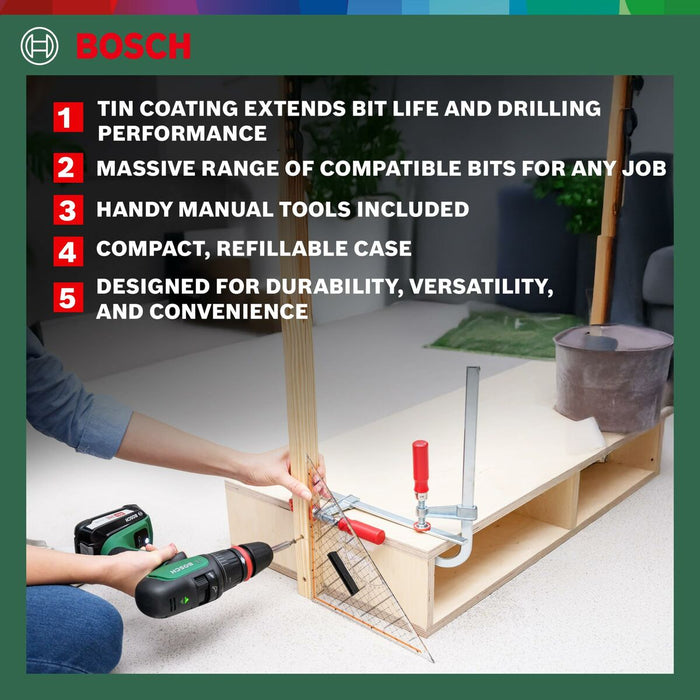 BOSCH

1 TIN COATING EXTENDS BIT LIFE AND DRILLING PERFORMANCE

2 MASSIVE RANGE OF COMPATIBLE BITS FOR ANY JOB

3 HANDY MANUAL TOOLS INCLUDED

4 COMPACT, REFILLABLE CASE

5 DESIGNED FOR DURABILITY, VERSATILITY, AND CONVENIENCE

BOSCH

BOSCH