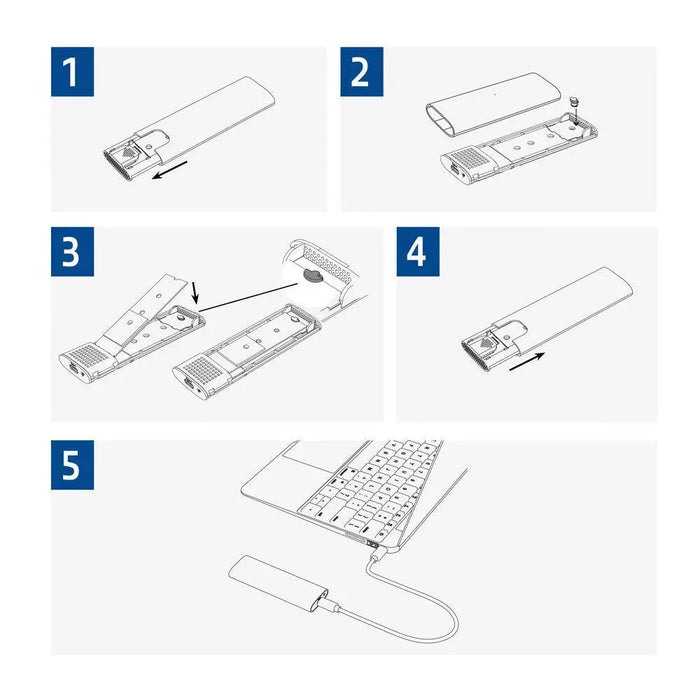 1

2

3

4

5