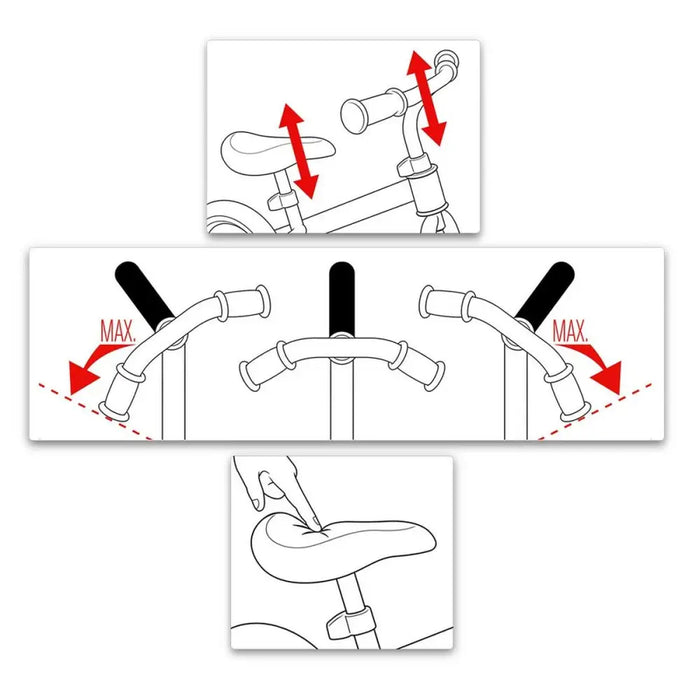 MAX.

MAX.