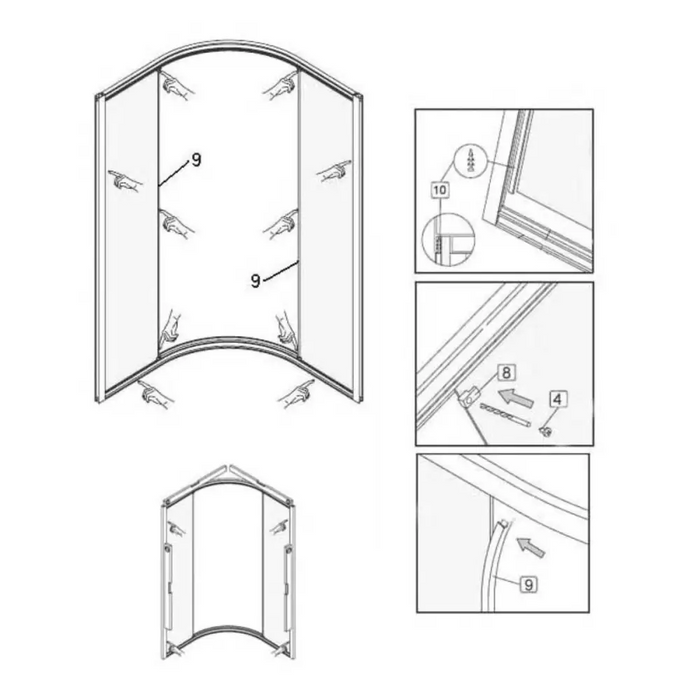 9

9

10

8

4

9