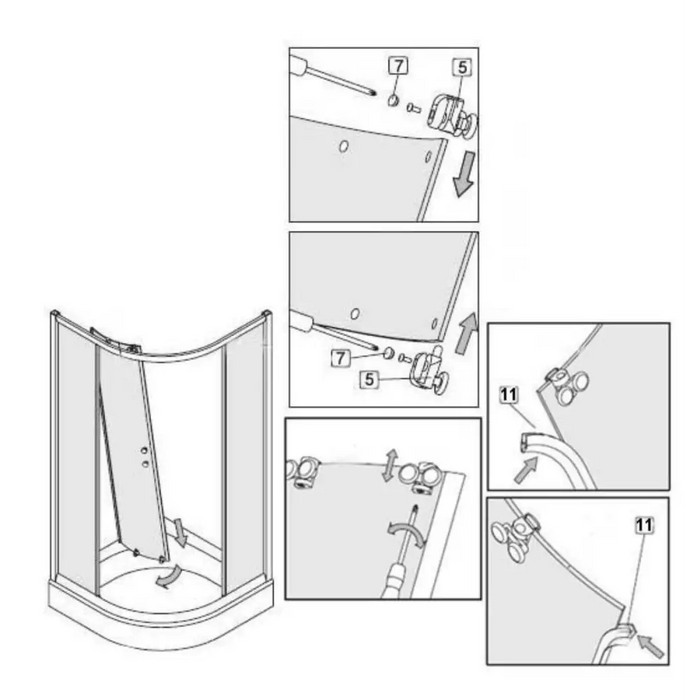 7
5
7
5
11
11