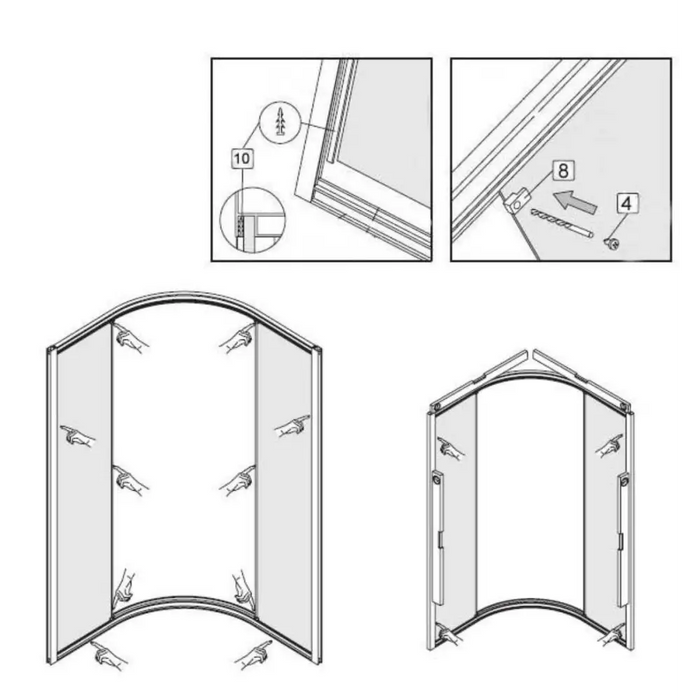 10

8

4