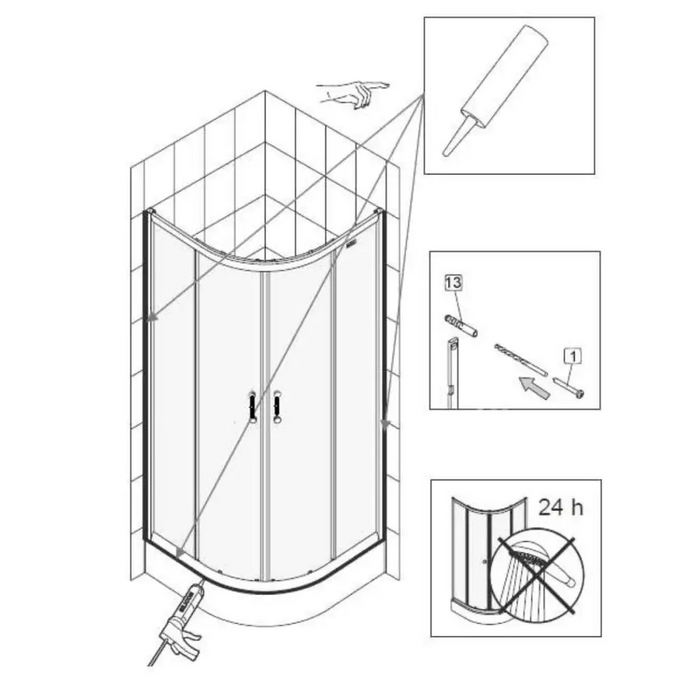 13

1

24 h