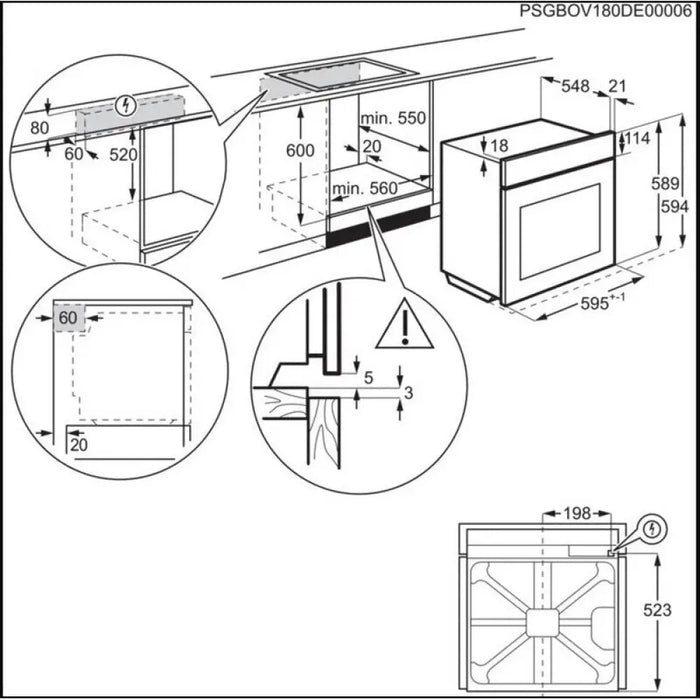 PSGBOV180DE00006

80
60
520

600
min. 550
20
min. 560

548
21
18
114
589
594
$595^{+-1}$

60
20

5
3

198
523