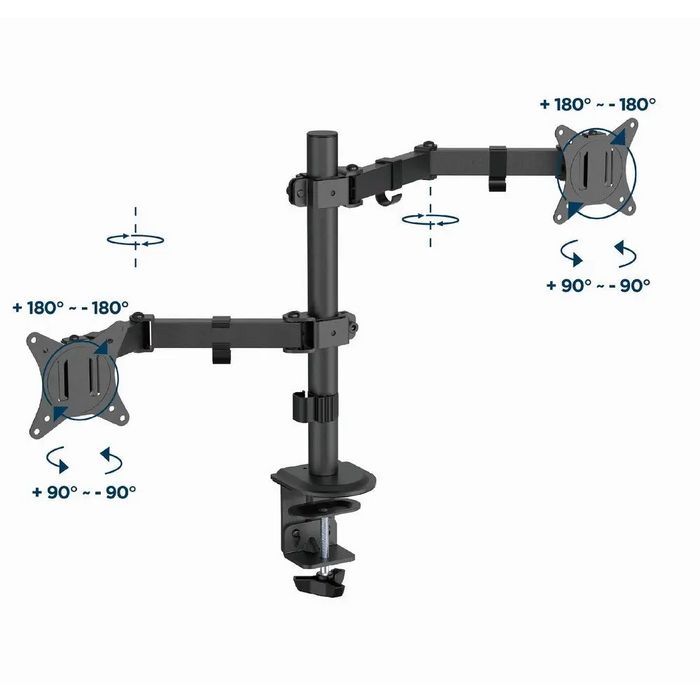 + 180° ~ - 180°

+ 90° ~ - 90°

+ 180° ~ - 180°

+ 90° ~ - 90°