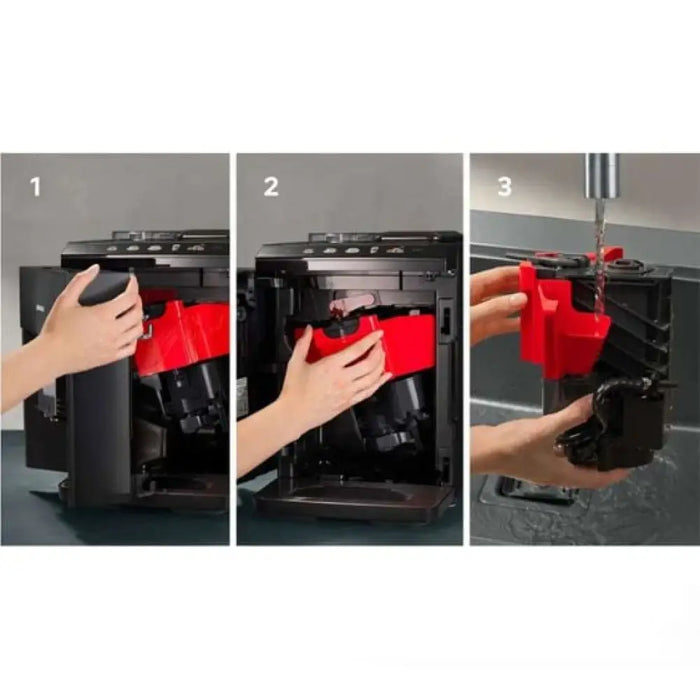 1

2

3