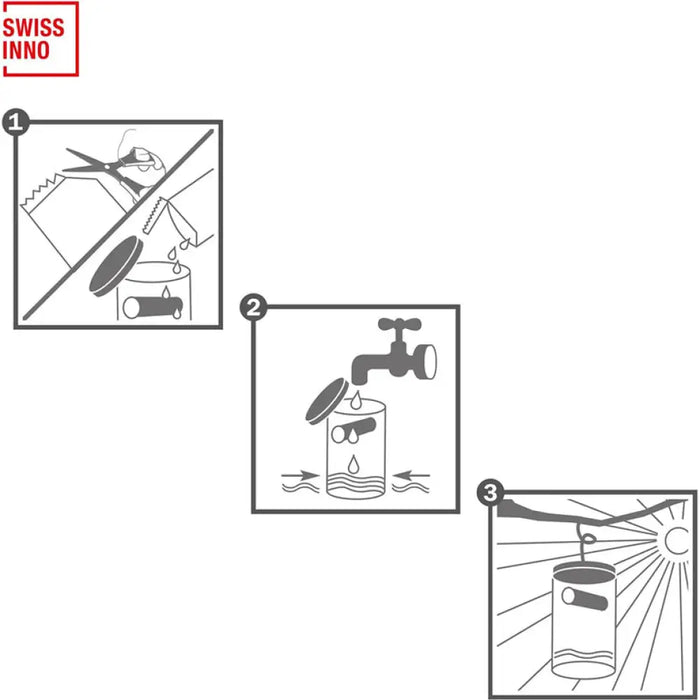 SWISS
INNO

1

2

3