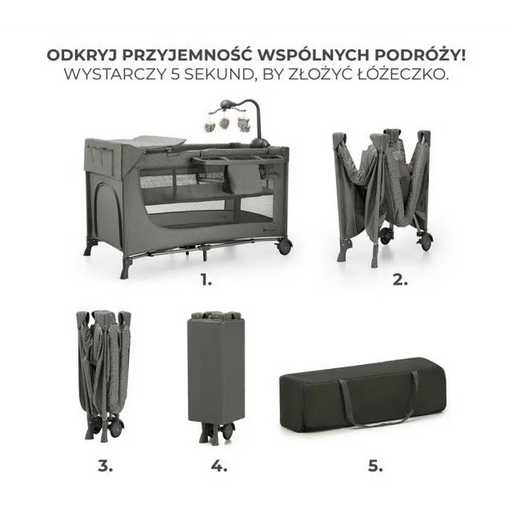 ODKRYJ PRZYJEMNOŚĆ WSPÓLNYCH PODRÓŻY!
WYSTARCZY 5 SEKUND, BY ZŁOŻYĆ ŁÓŻECZKO.

1.

2.

3.

4.

5.