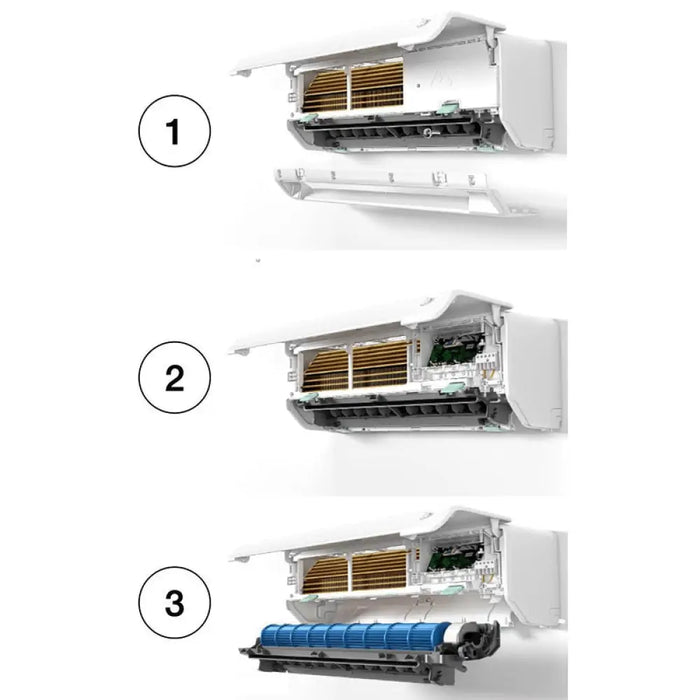 1

2

3