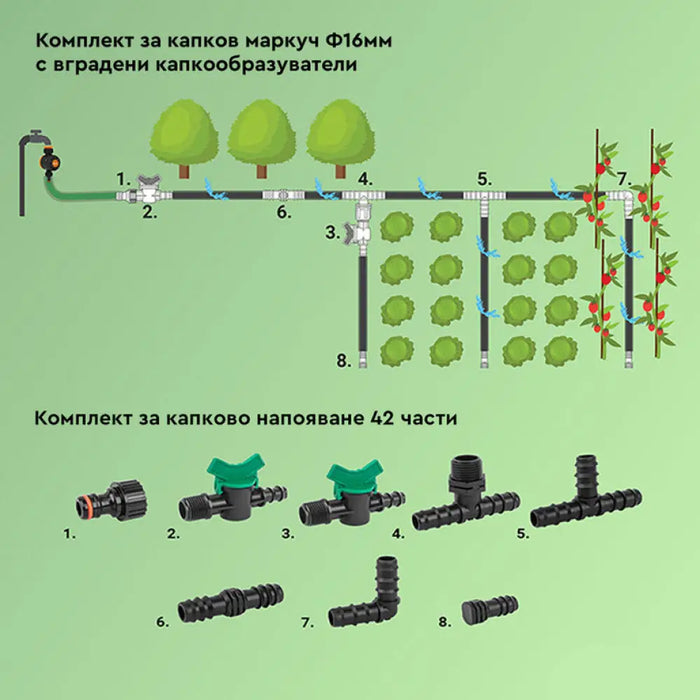 Комплект за капков маркуч Ф16мм
с вградени капкообразуватели

1.
2.
6.
4.
3.
5.
7.
8.

Комплект за капково напояване 42 части

1.
2.
3.
4.
5.
6.
7.
8.