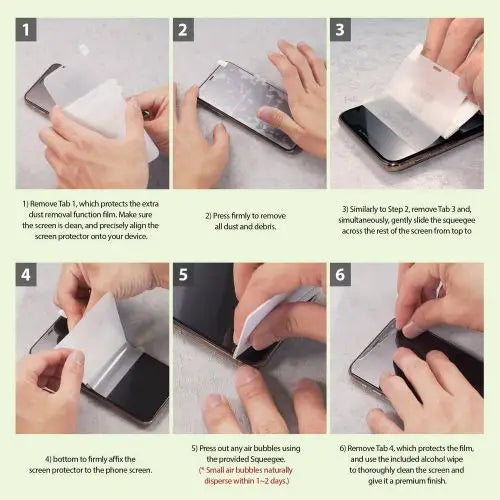 1

2

3

1) Remove Tab 1, which protects the extra dust removal function film. Make sure the screen is clean, and precisely align the screen protector onto your device.

2) Press firmly to remove all dust and debris.

3) Similarly to Step 2, remove Tab 3 and, simultaneously, gently slide the squeegee across the rest of the screen from top to

4

5

6

4) bottom to firmly affix the screen protector to the phone screen.

5) Press out any air bubbles using the provided Squeegee. (* Small air bubbles naturally disperse within 1~2 days.)

6) Remove Tab 4, which protects the film, and use the included alcohol wipe to thoroughly clean the screen and give it a premium finish.