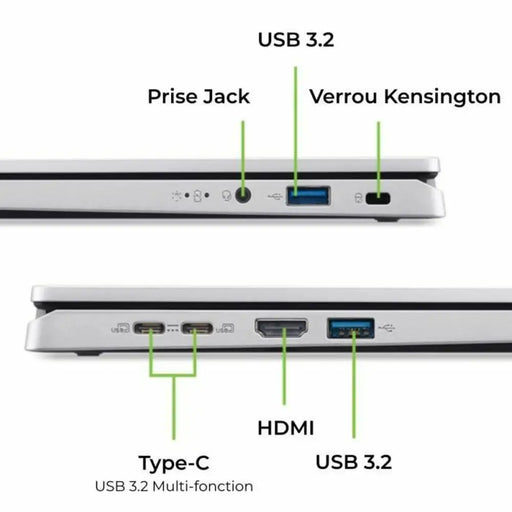 USB 3.2

Prise Jack

Verrou Kensington

HDMI

Type-C
USB 3.2 Multi-fonction

USB 3.2