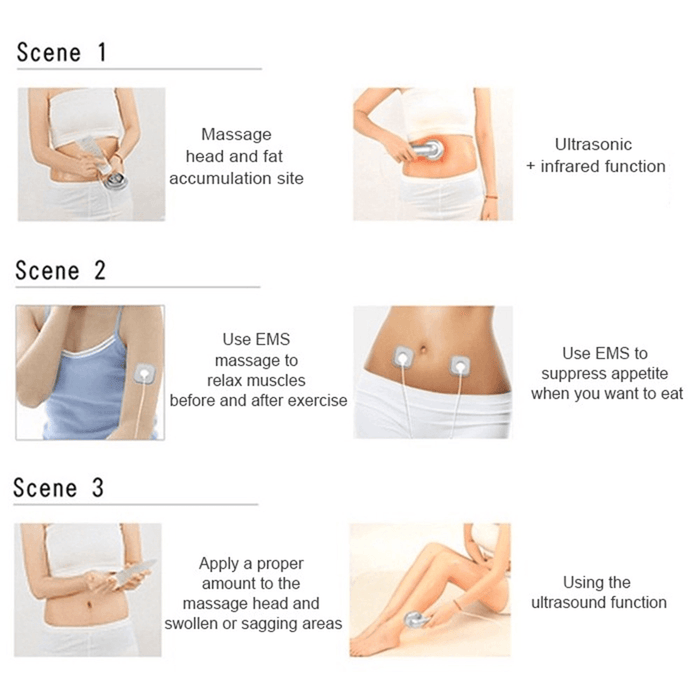 Scene 1

Massage head and fat accumulation site

Ultrasonic + infrared function

Scene 2

Use EMS massage to relax muscles before and after exercise

Use EMS to suppress appetite when you want to eat

Scene 3

Apply a proper amount to the massage head and swollen or sagging areas

Using the ultrasound function